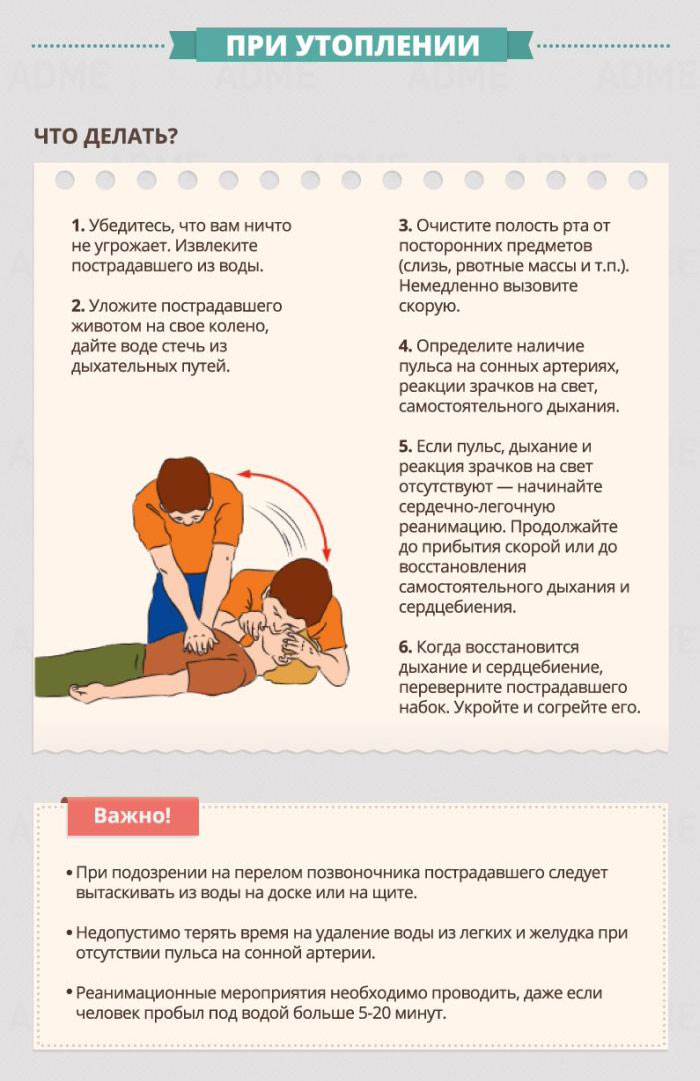 ПРИ УТОПЛЕНИИ

ЧТО ДЕЛАТЬ?

1. Убедитесь, что вам ничто не угрожает. Извлеките пострадавшего из воды.

2. Уложите пострадавшего животом на свое колено, дайте воде стечь из дыхательных путей.

3. Очистите полость рта от посторонних предметов (слизь, рвотные массы и т.п.). Немедленно вызовите скорую.

4. Определите наличие пульса на сонных артериях, реакции зрачков на свет, самостоятельного дыхания.

5. Если пульс, дыхание и реакция зрачков на свет отсутствуют — начинайте сердечно-легочную реанимацию. Продолжайте до прибытия скорой или до восстановления самостоятельного дыхания и сердцебиения.

6. Когда восстановится дыхание и сердцебиение, переверните пострадавшего набок. Укройте и согрейте его.

Важно!

• При подозрении на перелом позвоночника пострадавшего следует вытаскивать из воды на доске или на щите.

• Недопустимо терять время на удаление воды из легких и желудка при отсутствии пульса на сонной артерии.

• Реанимационные мероприятия необходимо проводить, даже если человек пробыл под водой больше 5-20 минут.